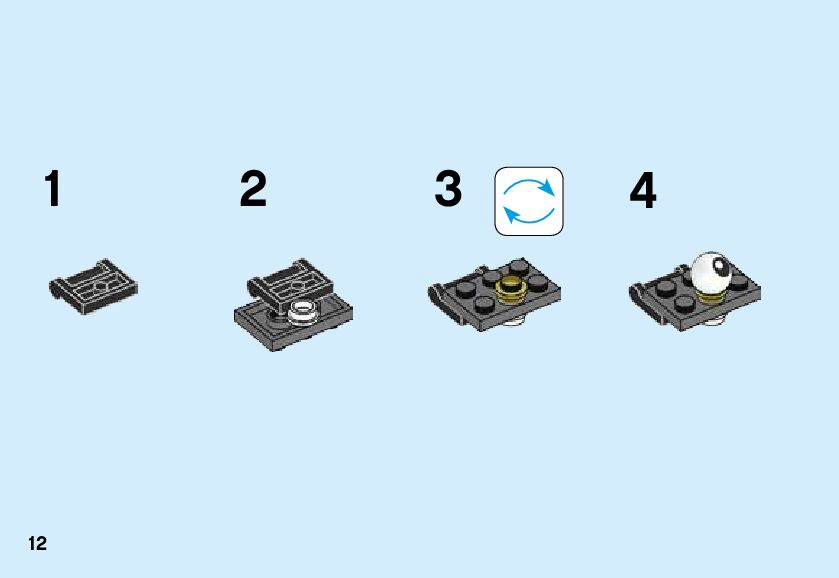 1

2

3

4

12