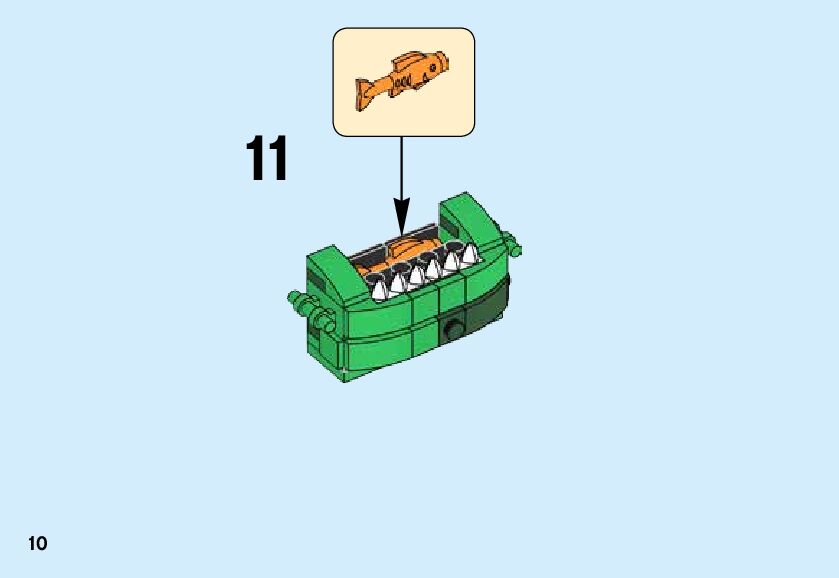 11

10