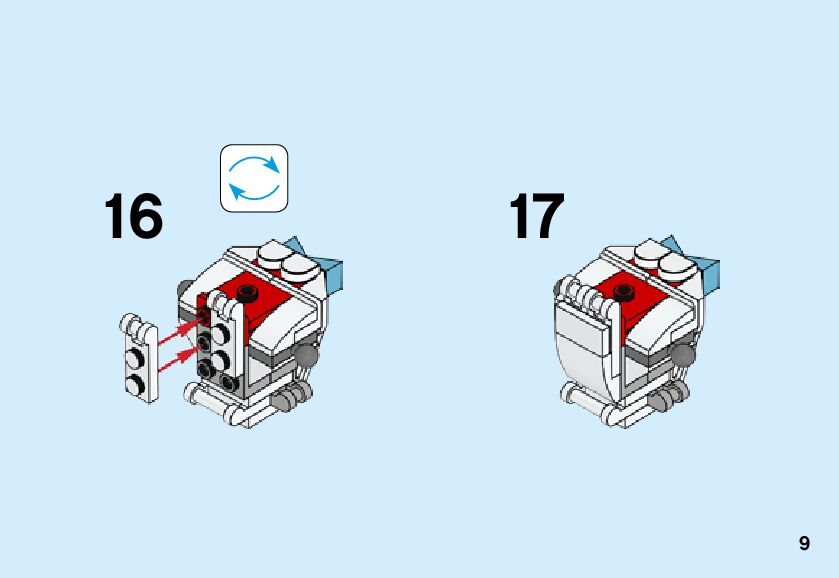 16

17

9