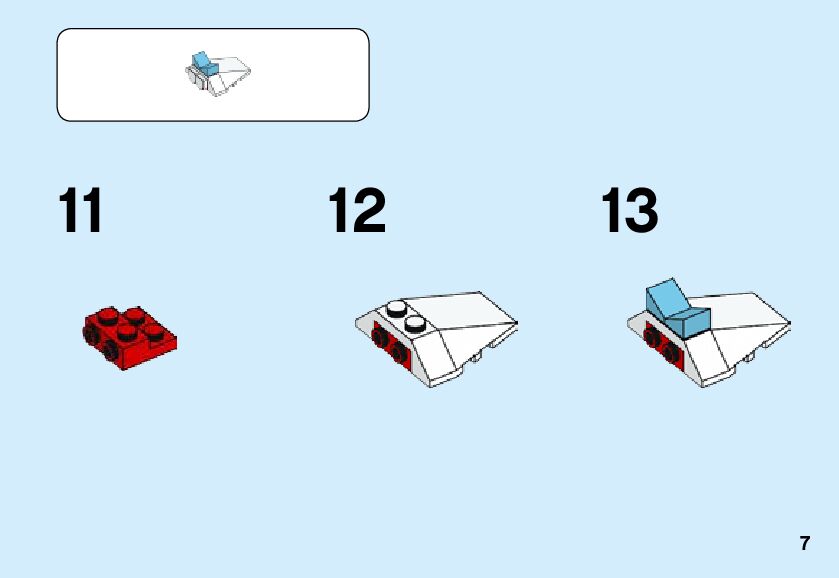 11

12

13

7