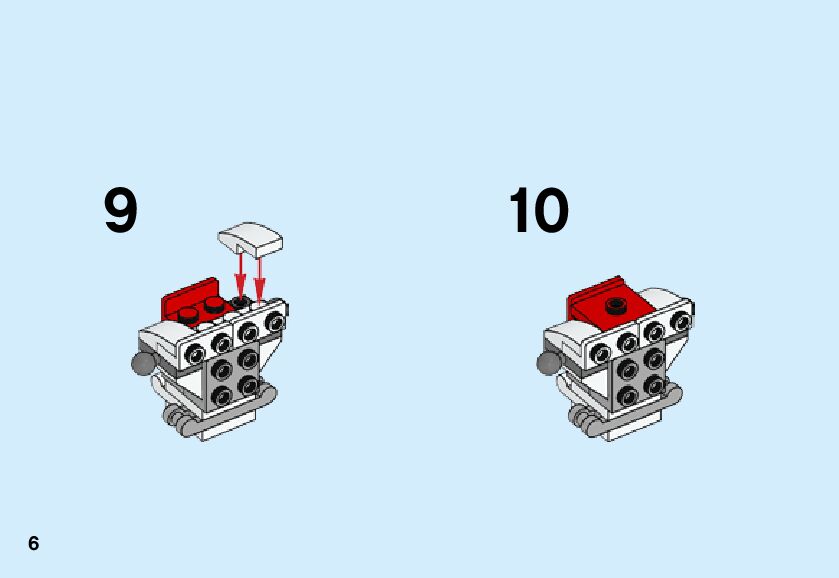 9

10

6