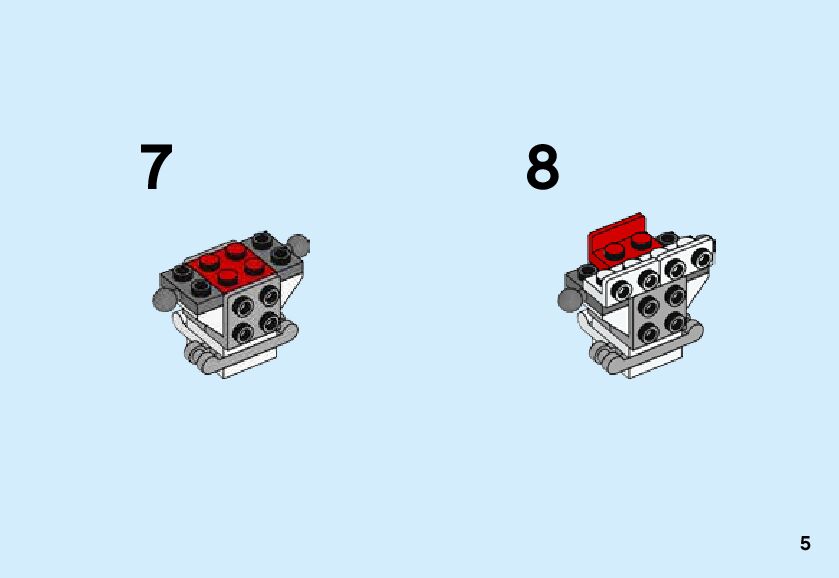 7

8

5