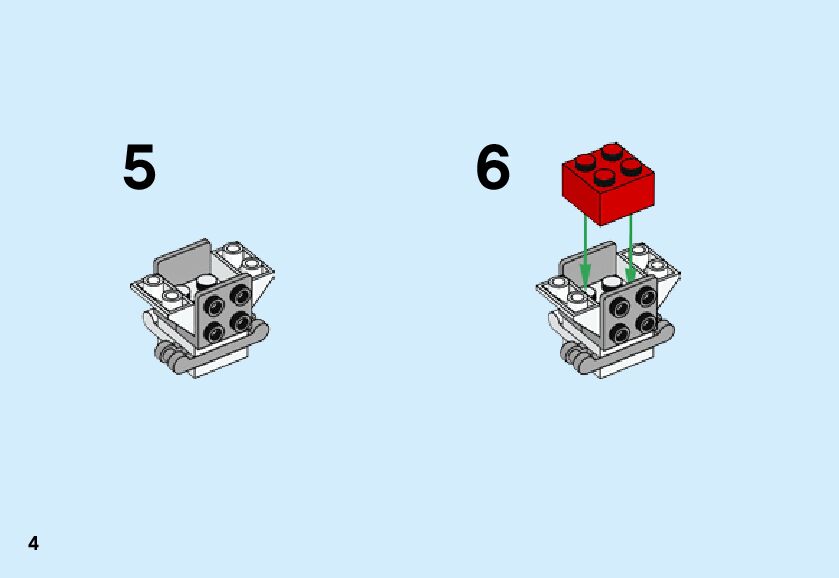 5

6

4