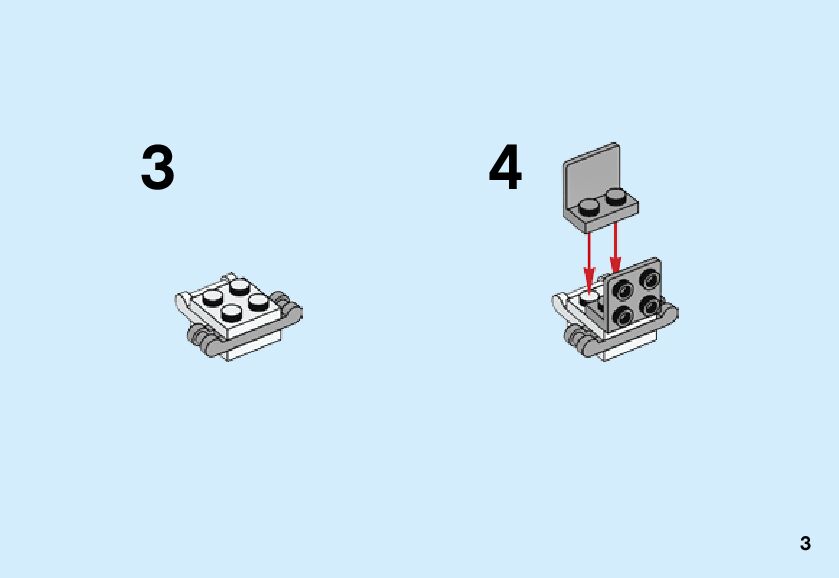 3

4

3