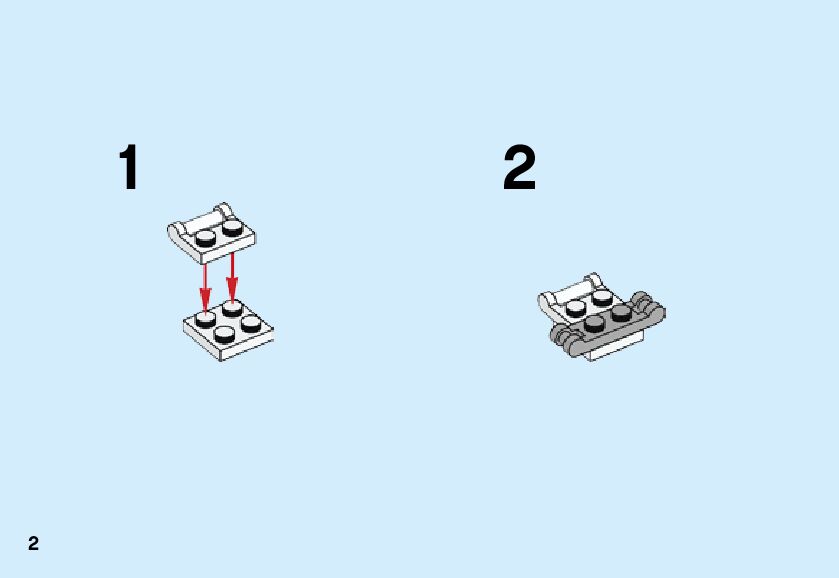 1

2

2