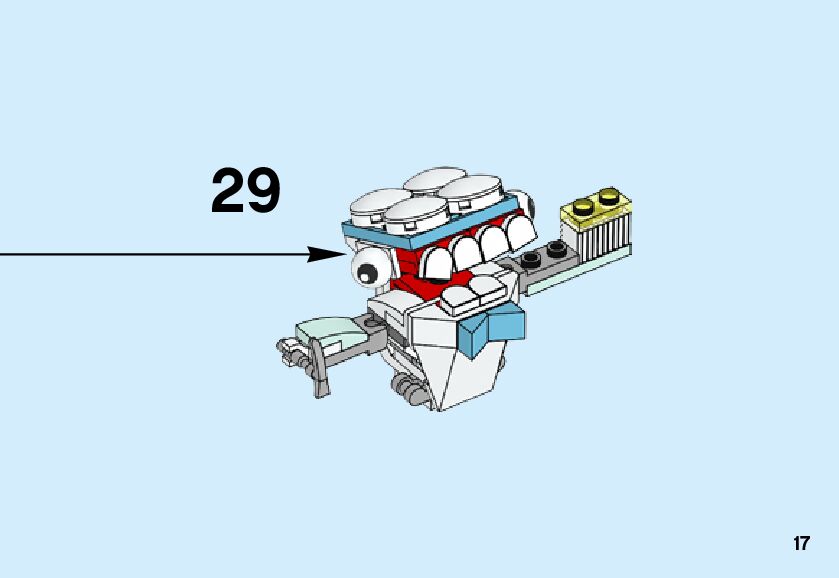 29

17