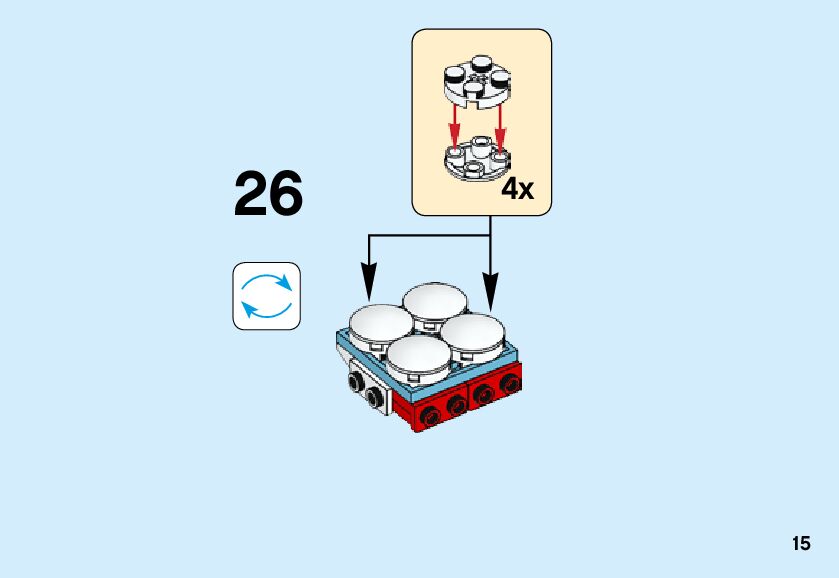 26

4x

15