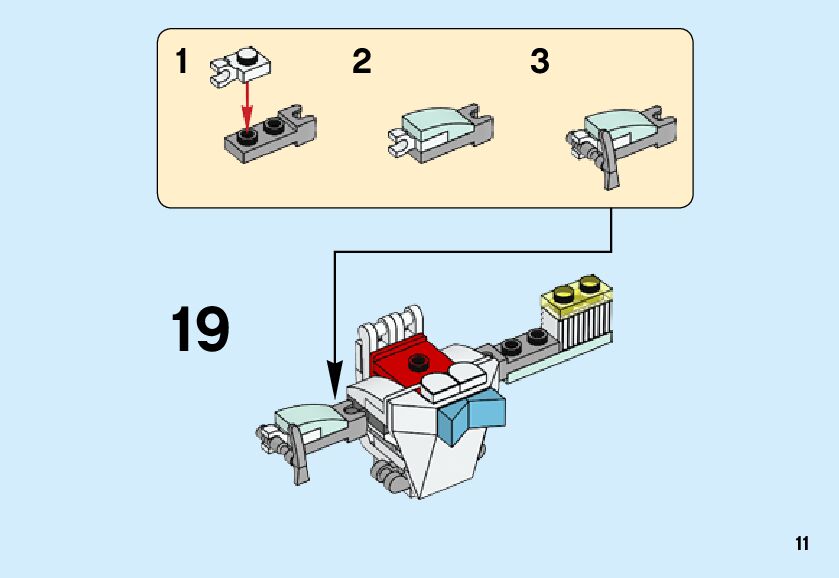 1
2
3
19
11