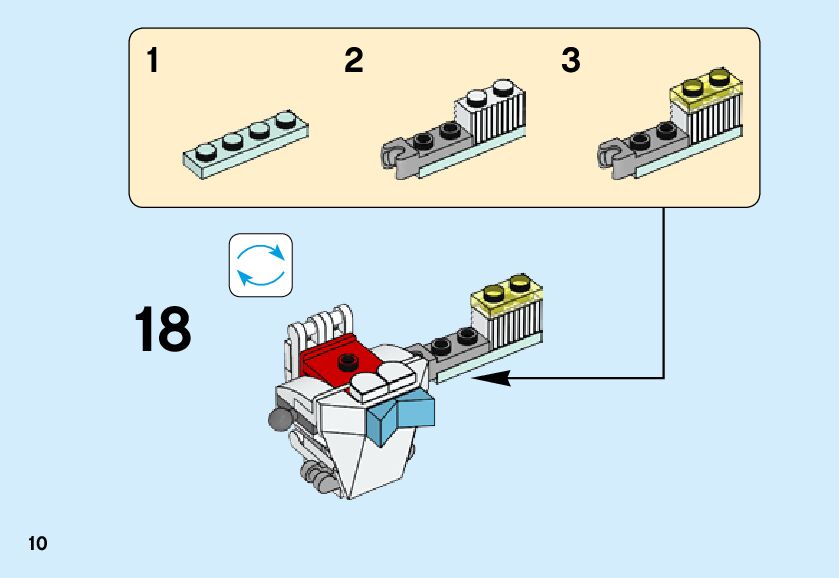 1
2
3

18

10