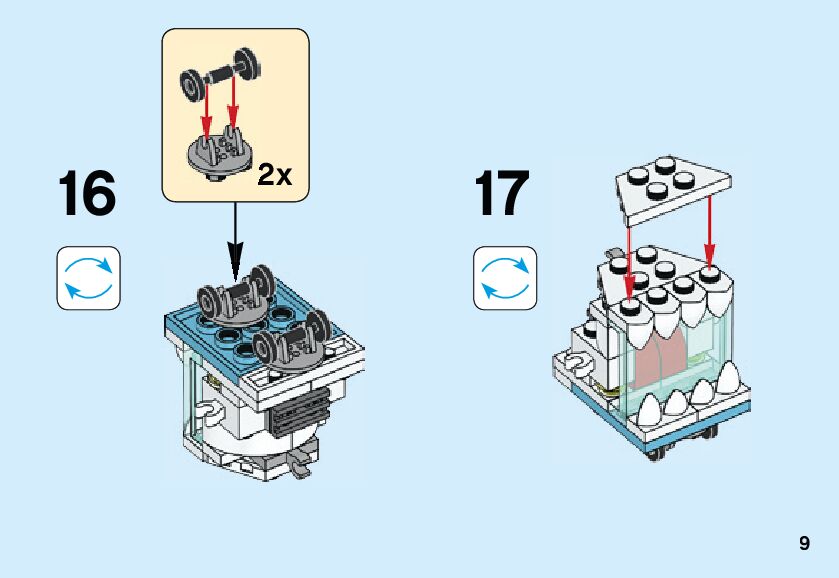 16

2x

17

9