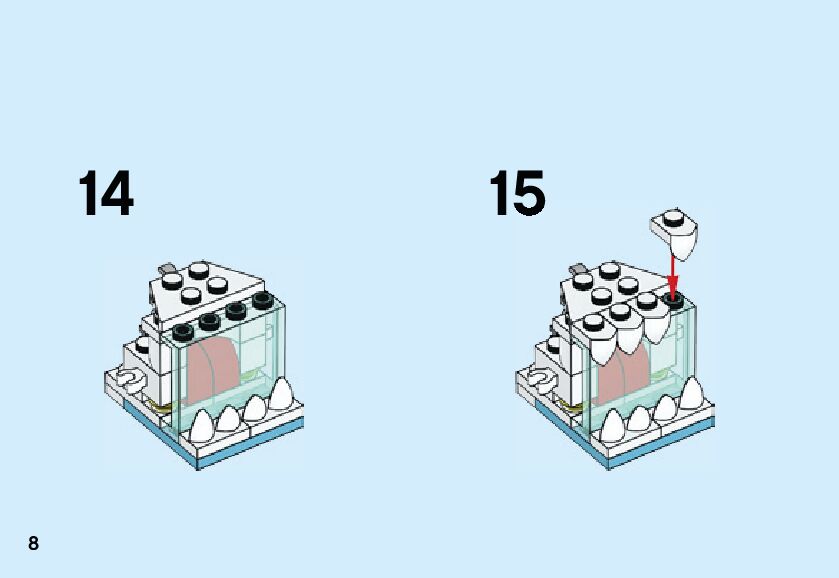 14

15

8