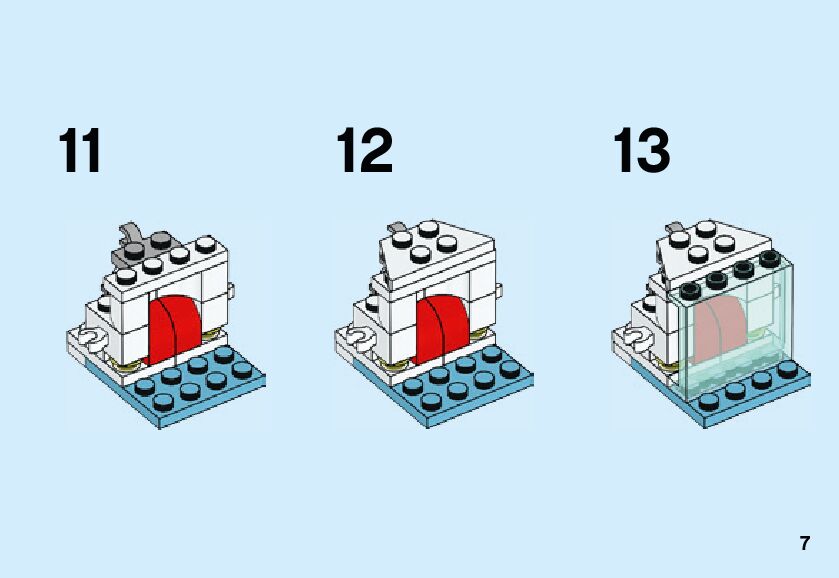 11

12

13

7