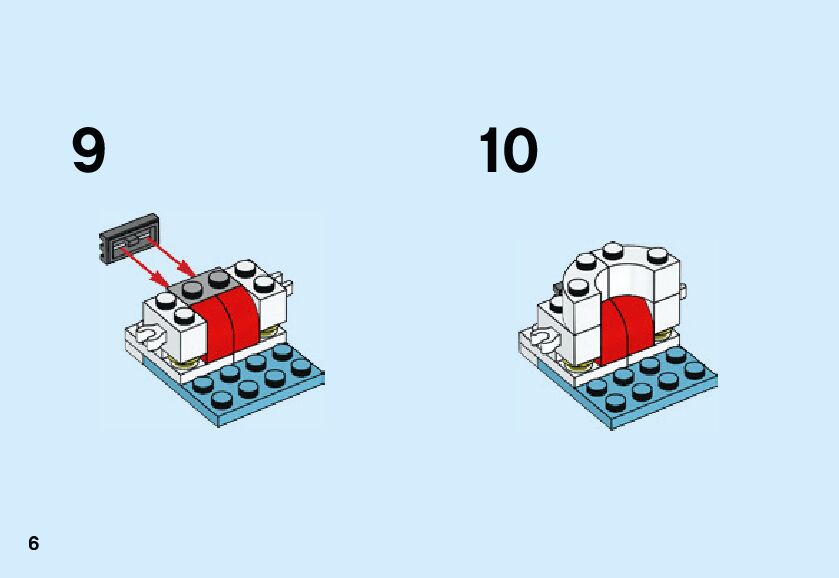 9

10

6