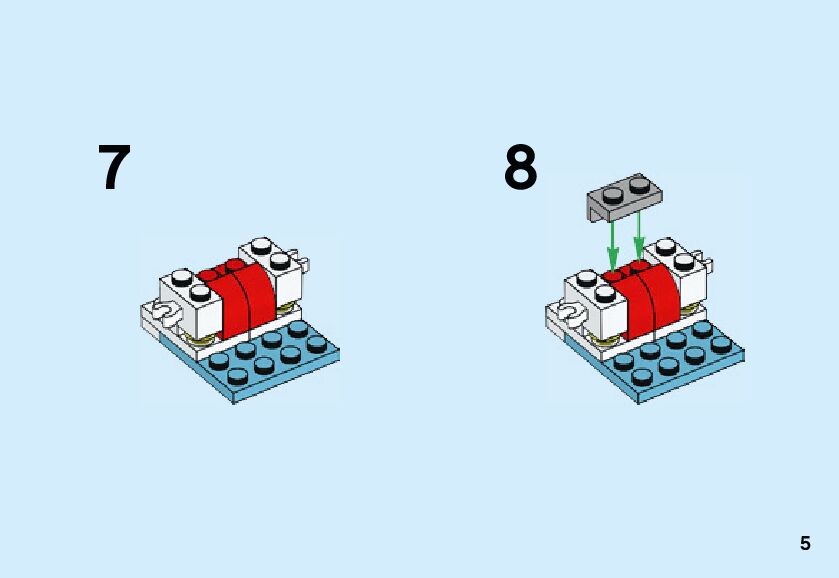 7

8

5