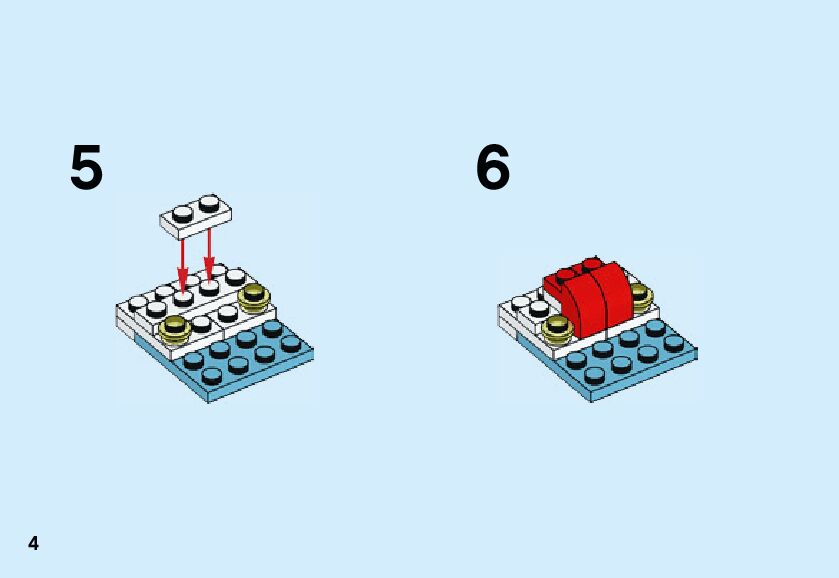 5

6

4