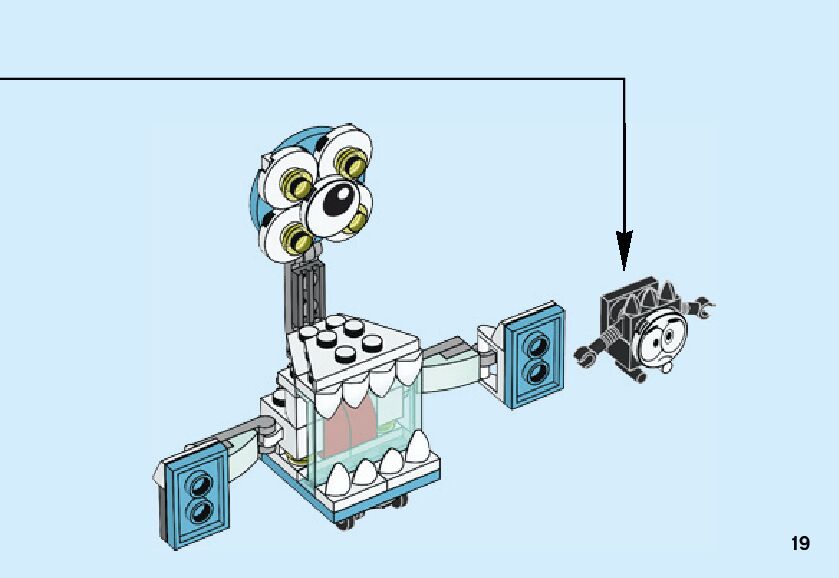 19