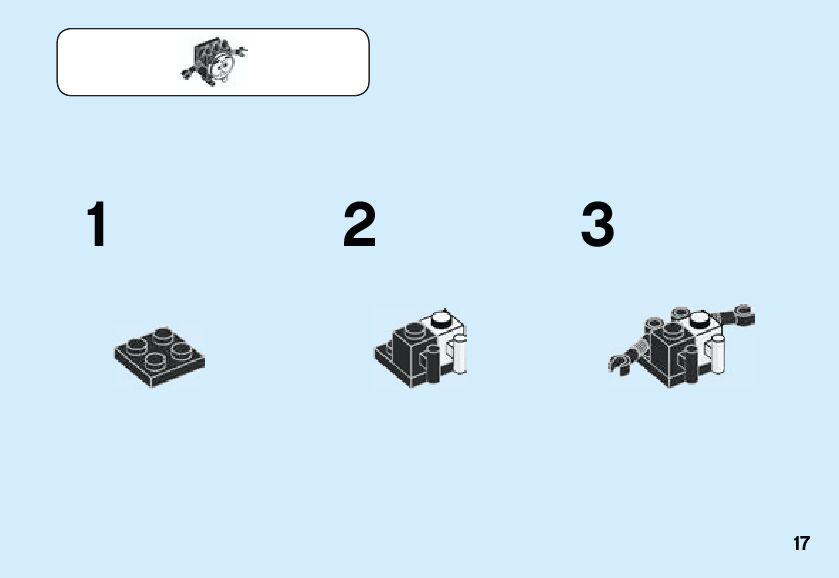 1

2

3

17