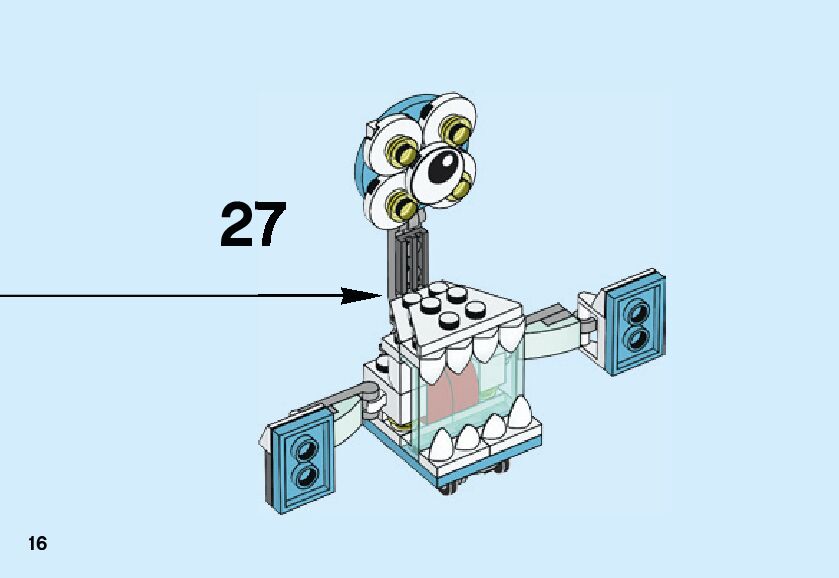 27

16