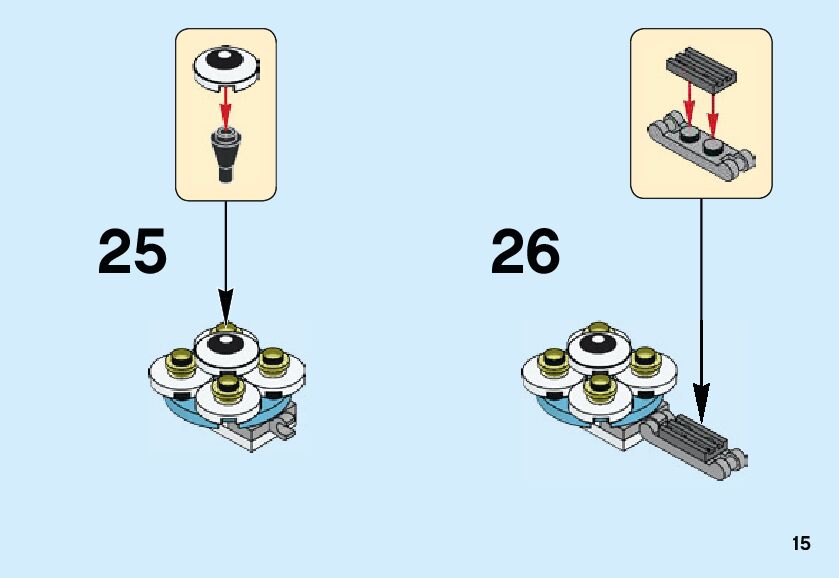 25

26

15