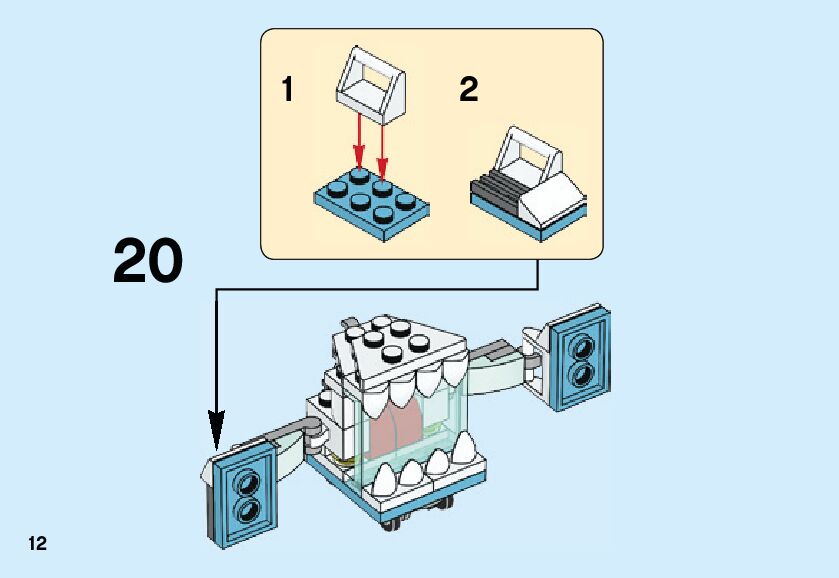 1

2

20

12