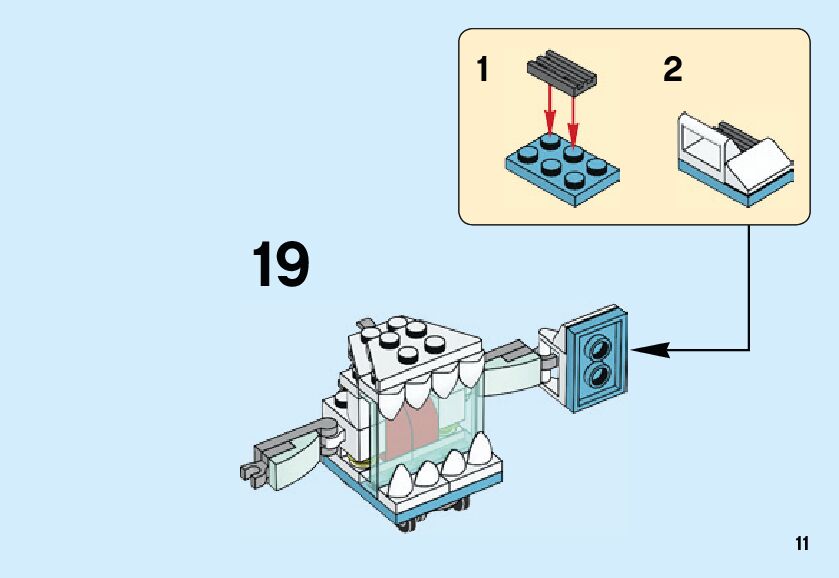 1
2
19
11