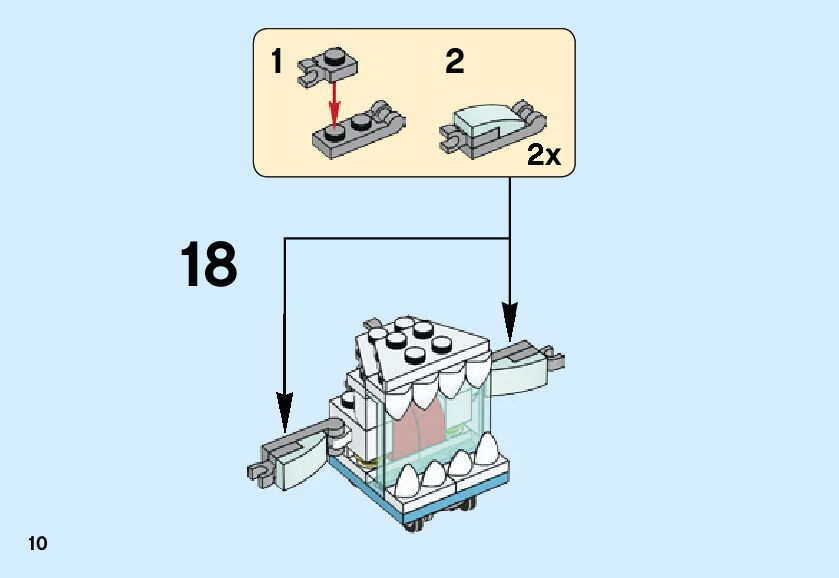 1

2

2x

18

10