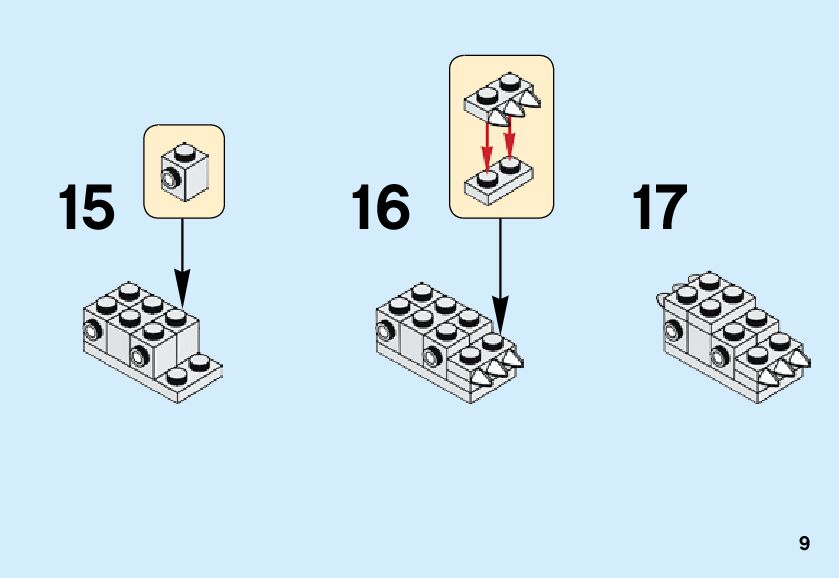 15

16

17

9