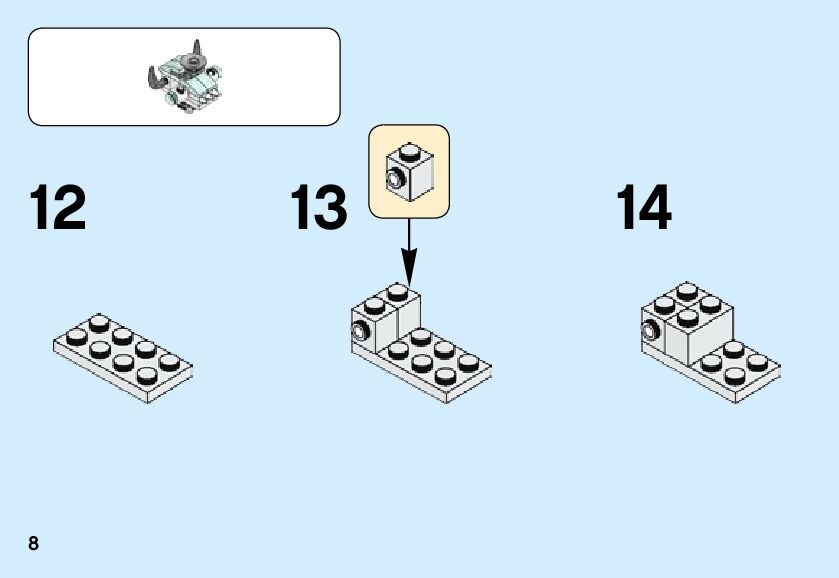 12

13

14

8