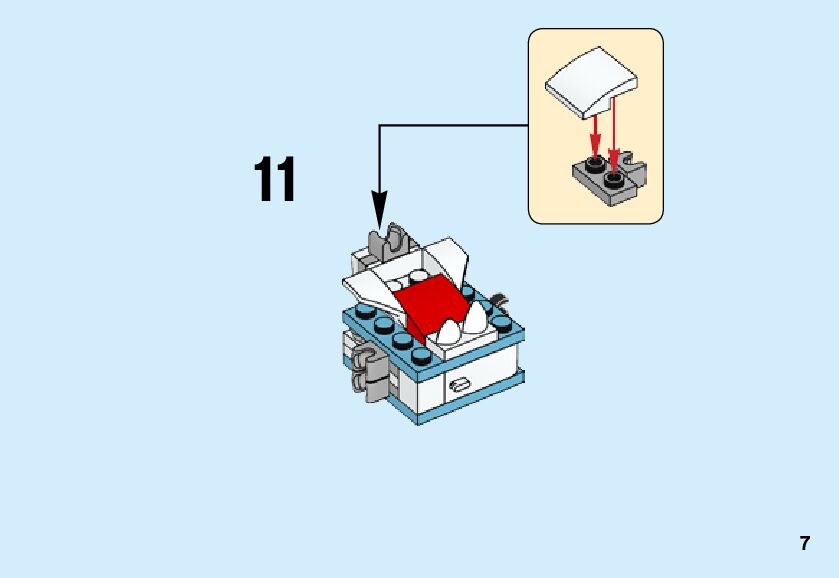 11

7