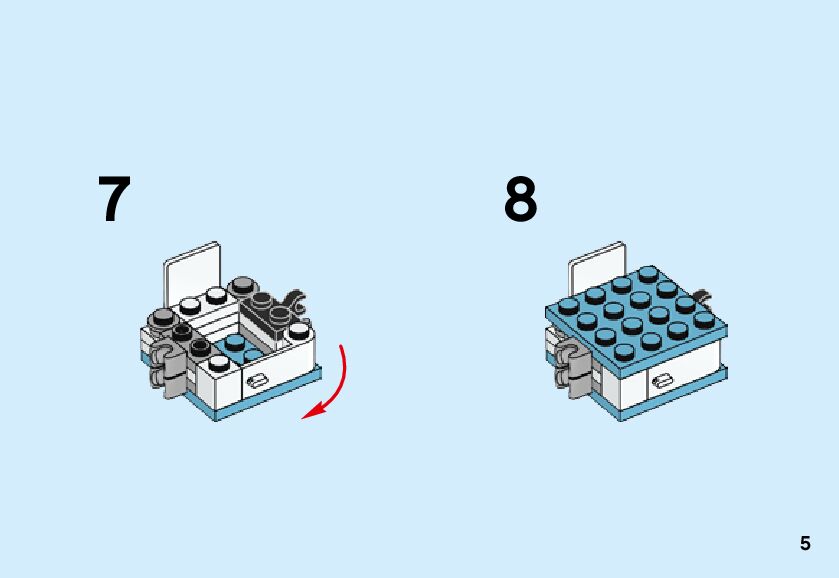 7

8

5