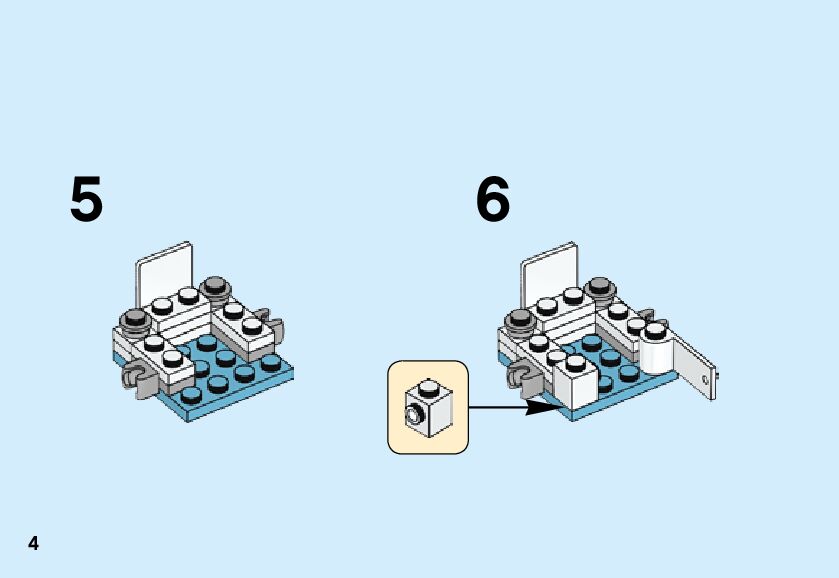 5

6

4