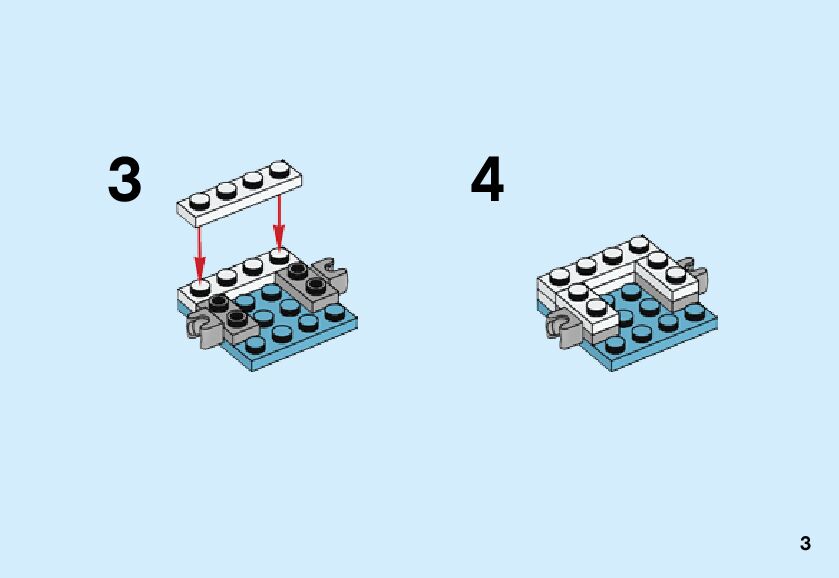 3

4

3