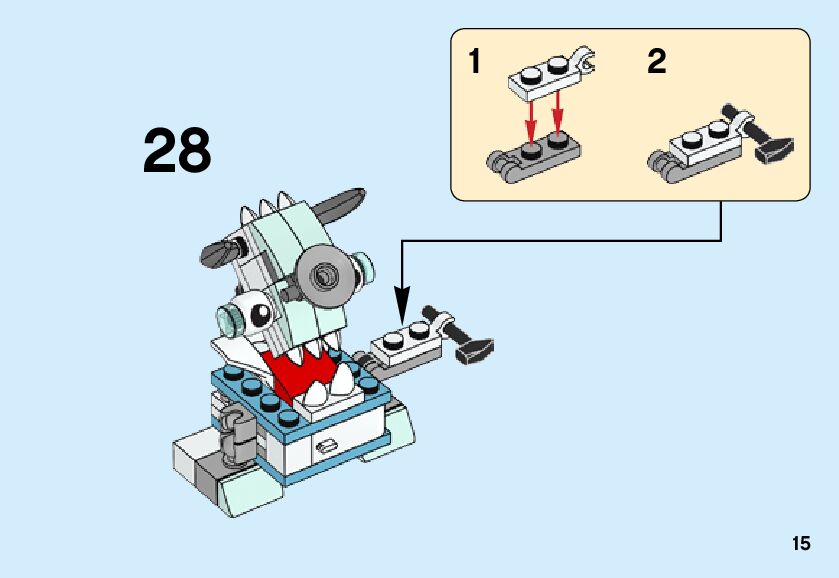 28

1

2

15