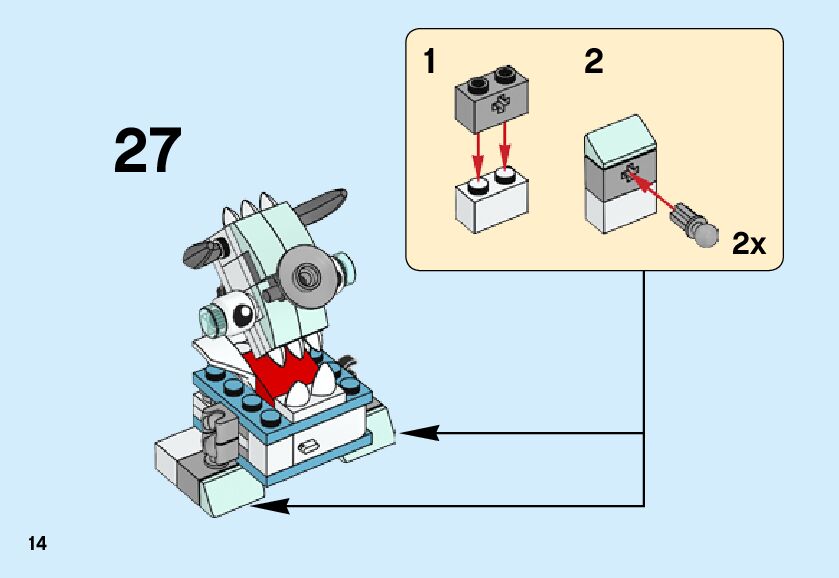 27

1

2

2x

14