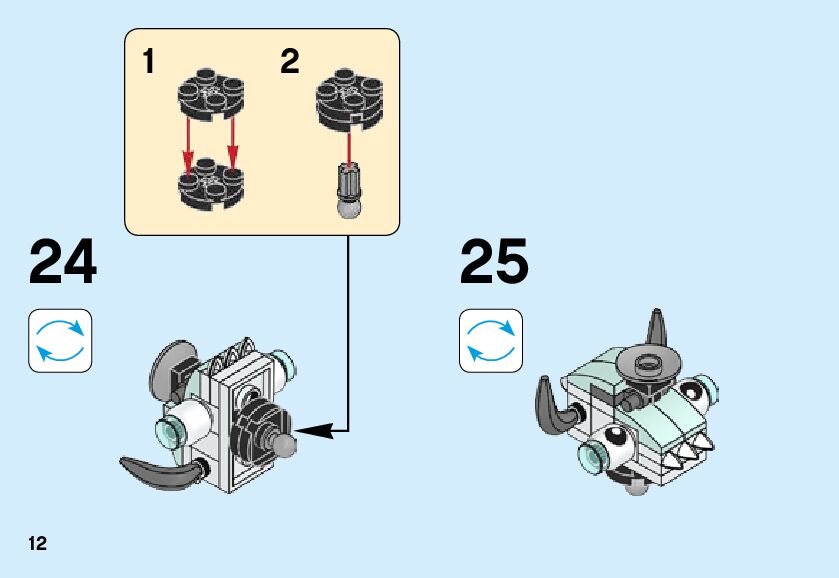 1
2
24
25
12