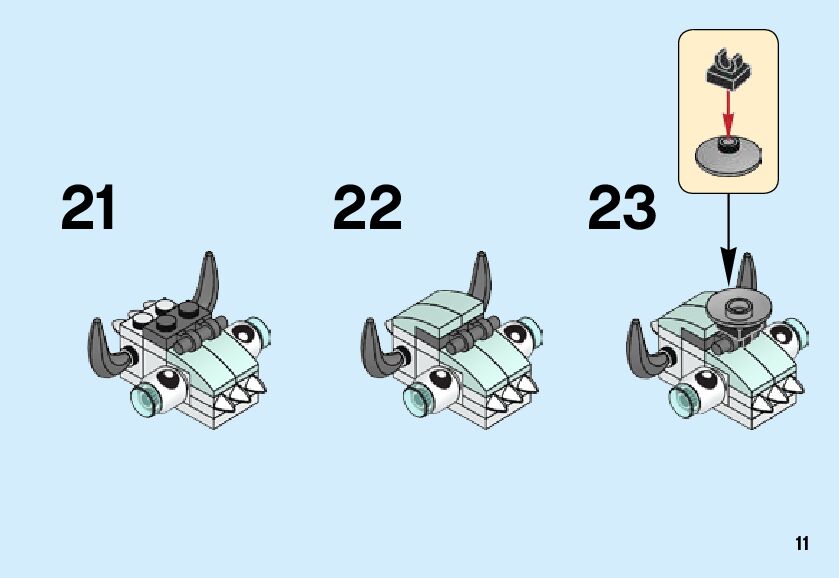 21

22

23

11