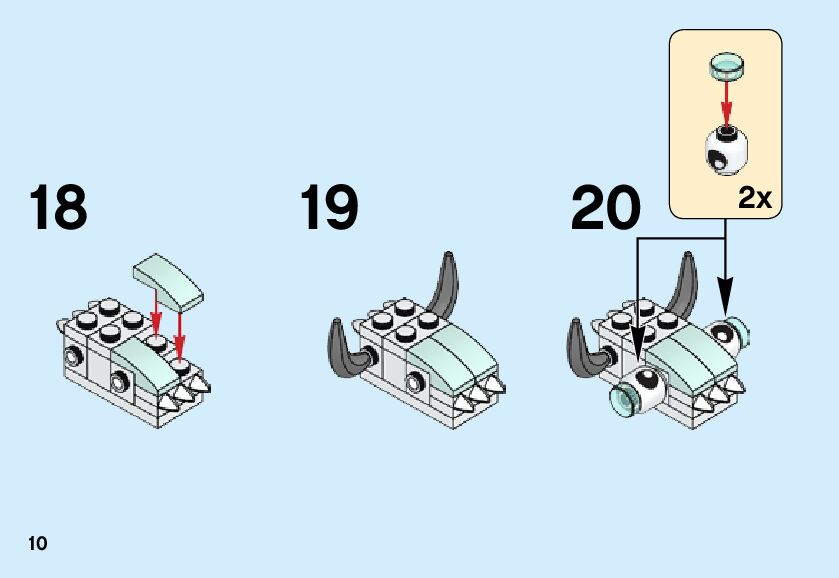 18

19

20

2x

10