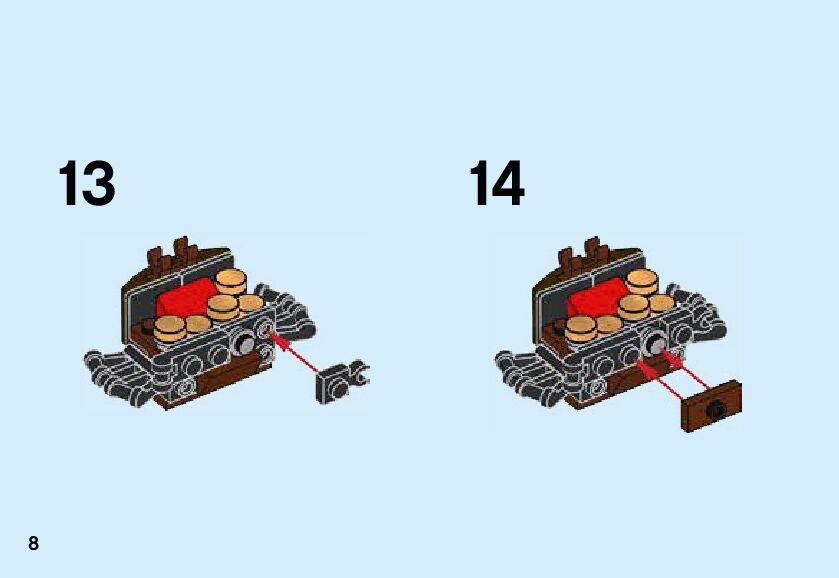 13

14

8