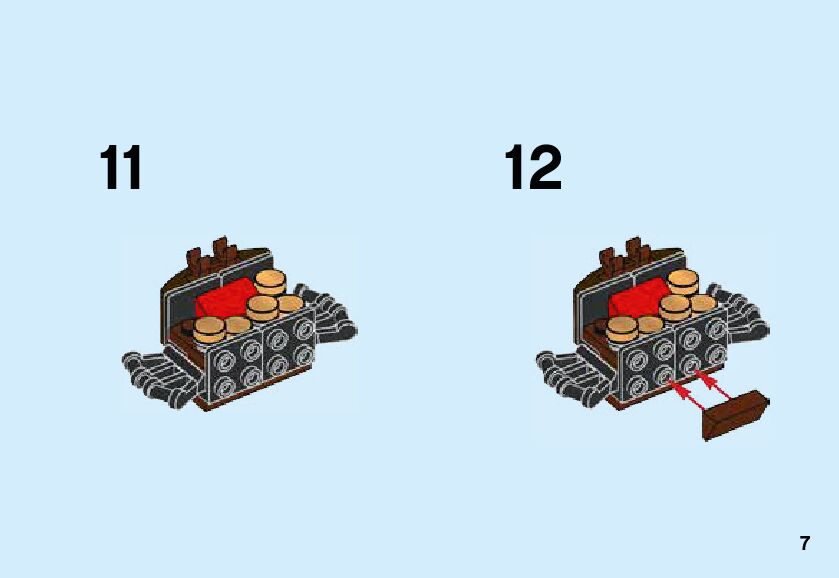 11

12

7