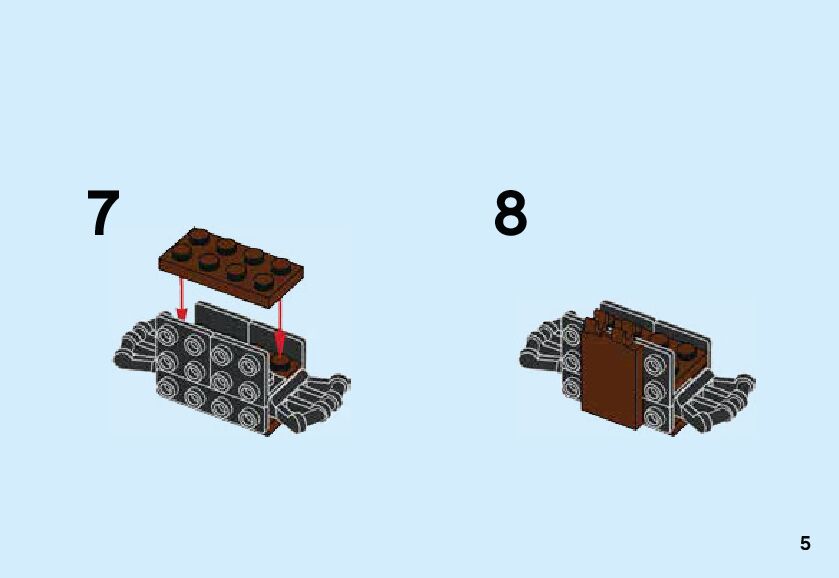 7

8

5