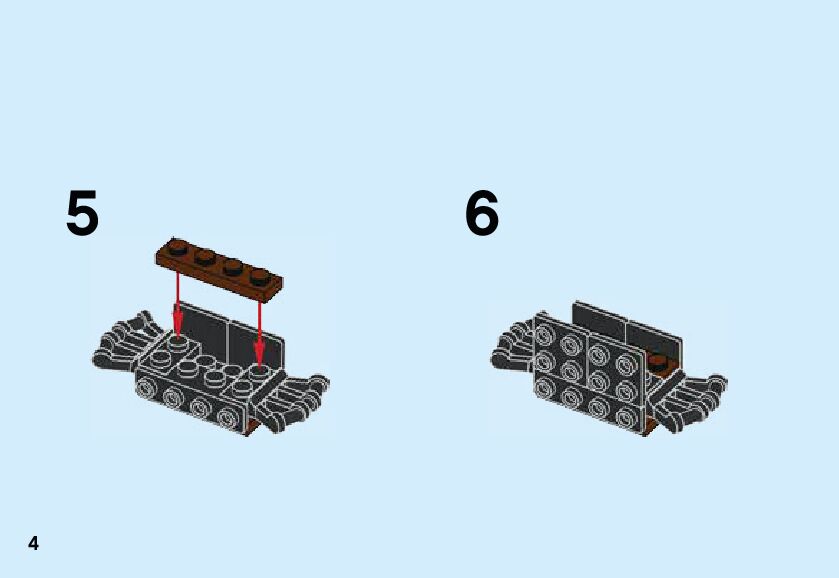 5

6

4