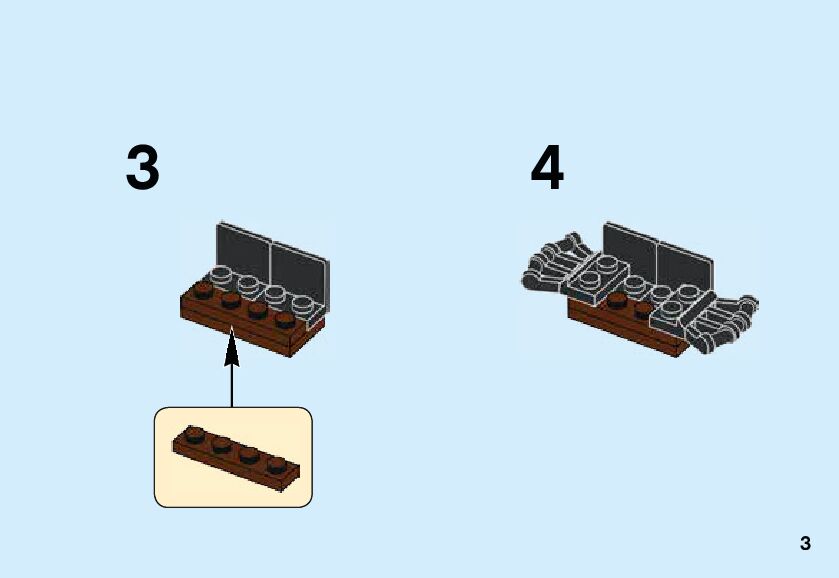 3

4

3