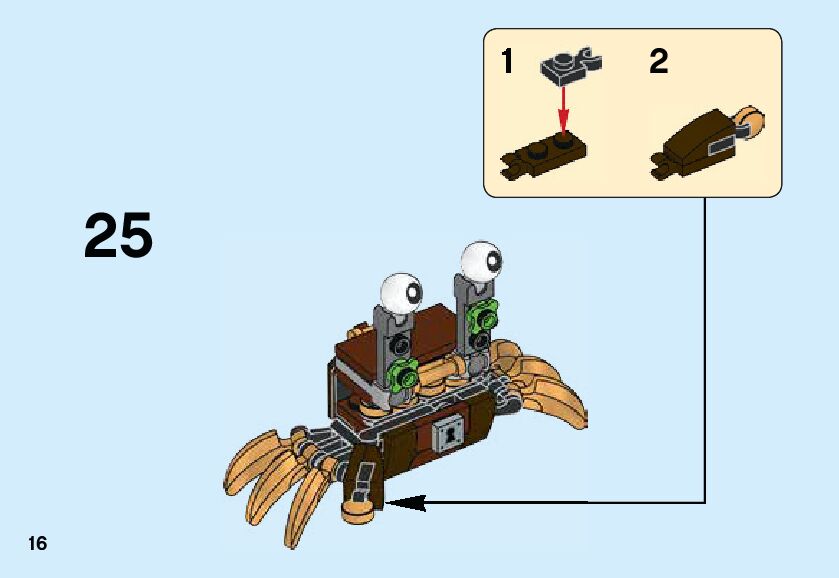 1
2
25
16