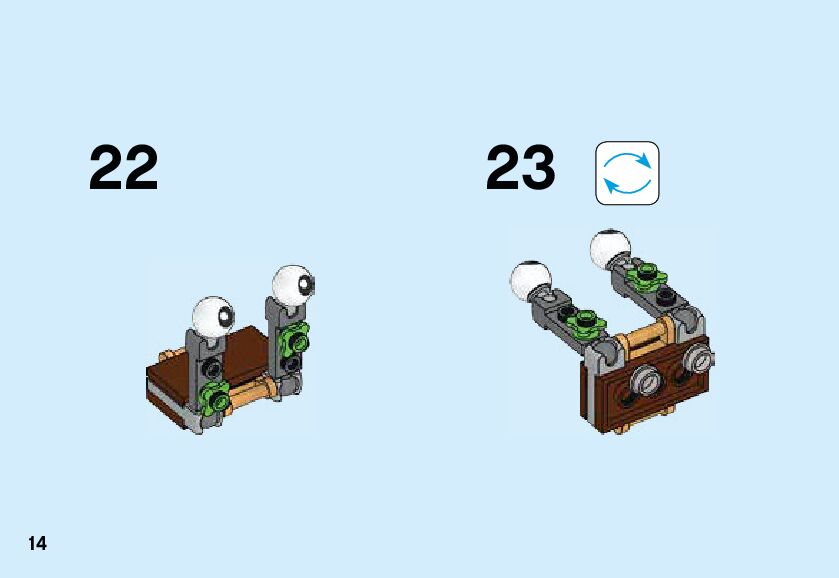 22

23

14