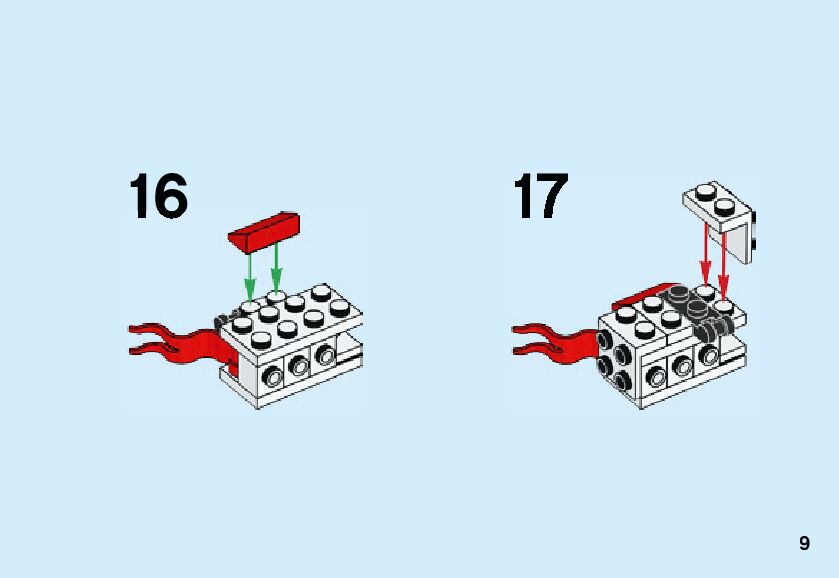 16

17

9