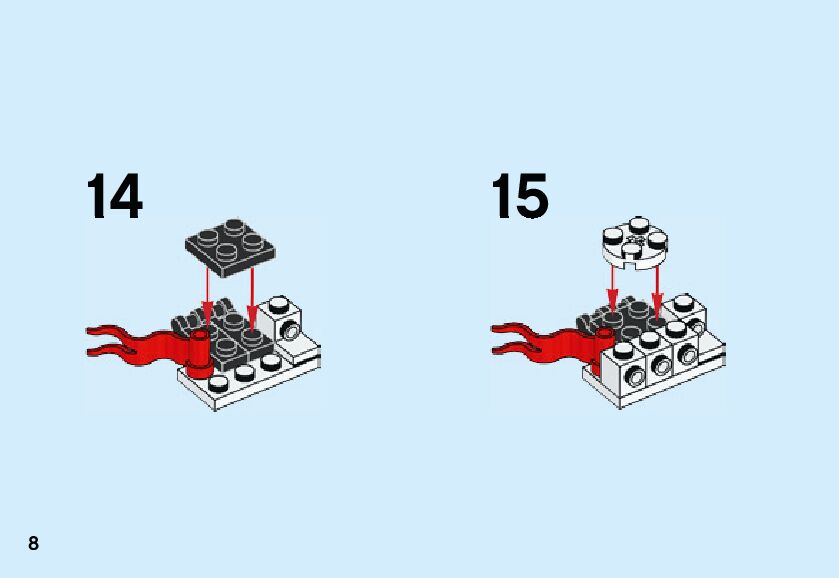 14

15

8