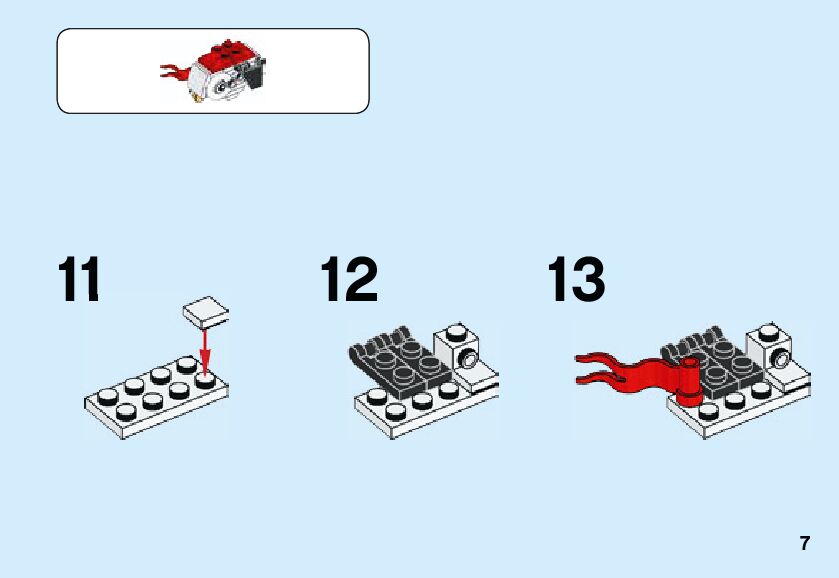 11

12

13

7