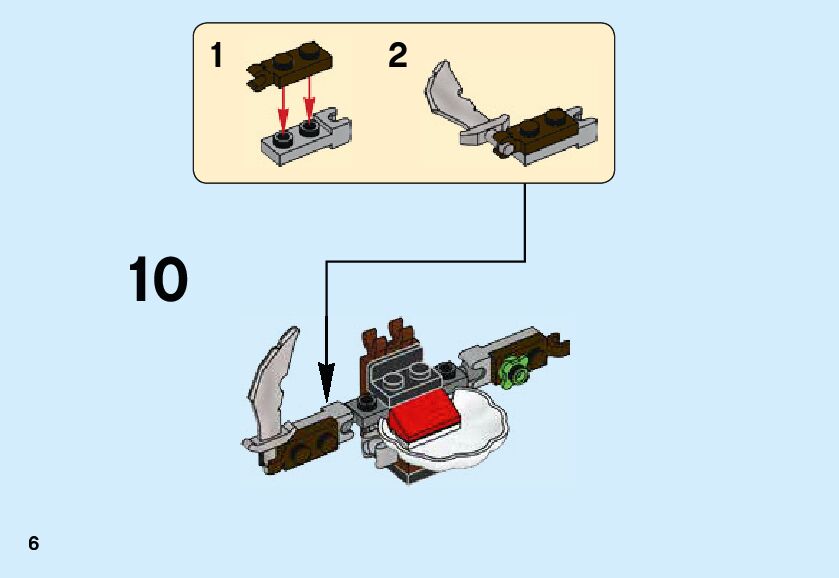 1

2

10

6