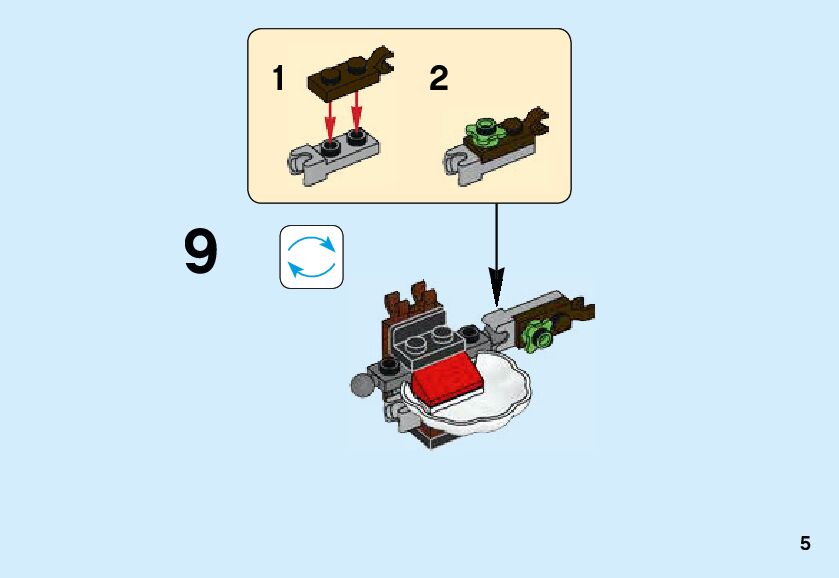 1
2
9
5