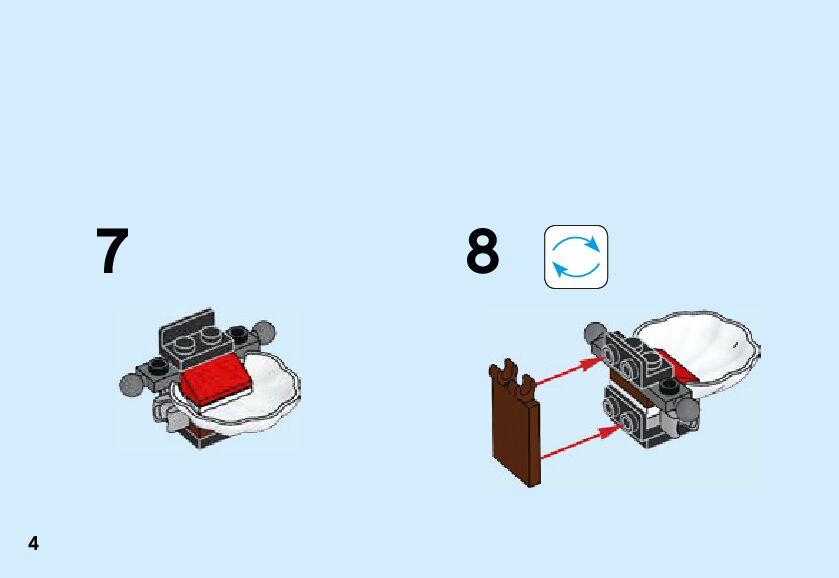 7

8

4